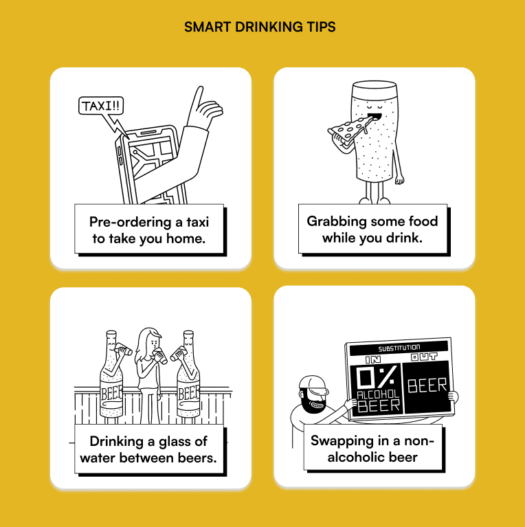 SMART DRINKING TIPS

TAXI!!

Pre-ordering a taxi to take you home.

Grabbing some food while you drink.

BEER

BEER

Drinking a glass of water between beers.

SUBSTITUTION

IN

OUT

0% ALCOHOL BEER

BEER

Swapping in a non-alcoholic beer